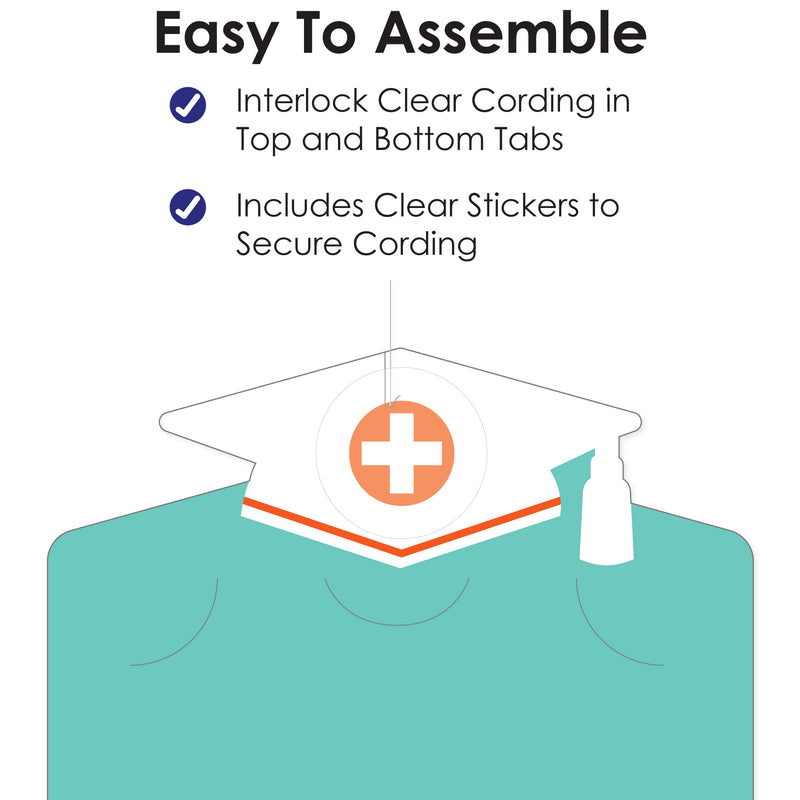 Easy To Assemble

Interlock Clear Cording in Top and Bottom Tabs

Includes Clear Stickers to Secure Cording