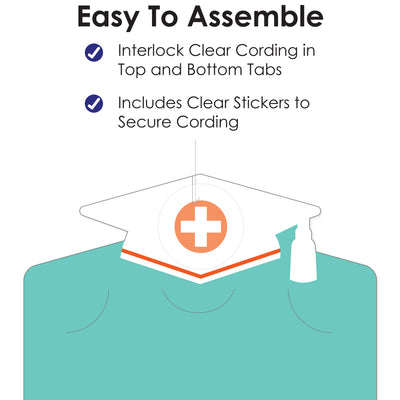 Easy To Assemble

Interlock Clear Cording in Top and Bottom Tabs

Includes Clear Stickers to Secure Cording