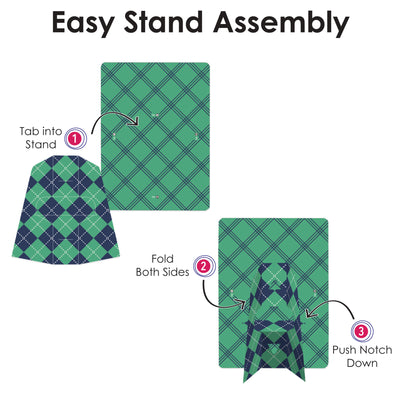 Easy Stand Assembly

Tab into Stand 1

Fold Both Sides 2

3 Push Notch Down