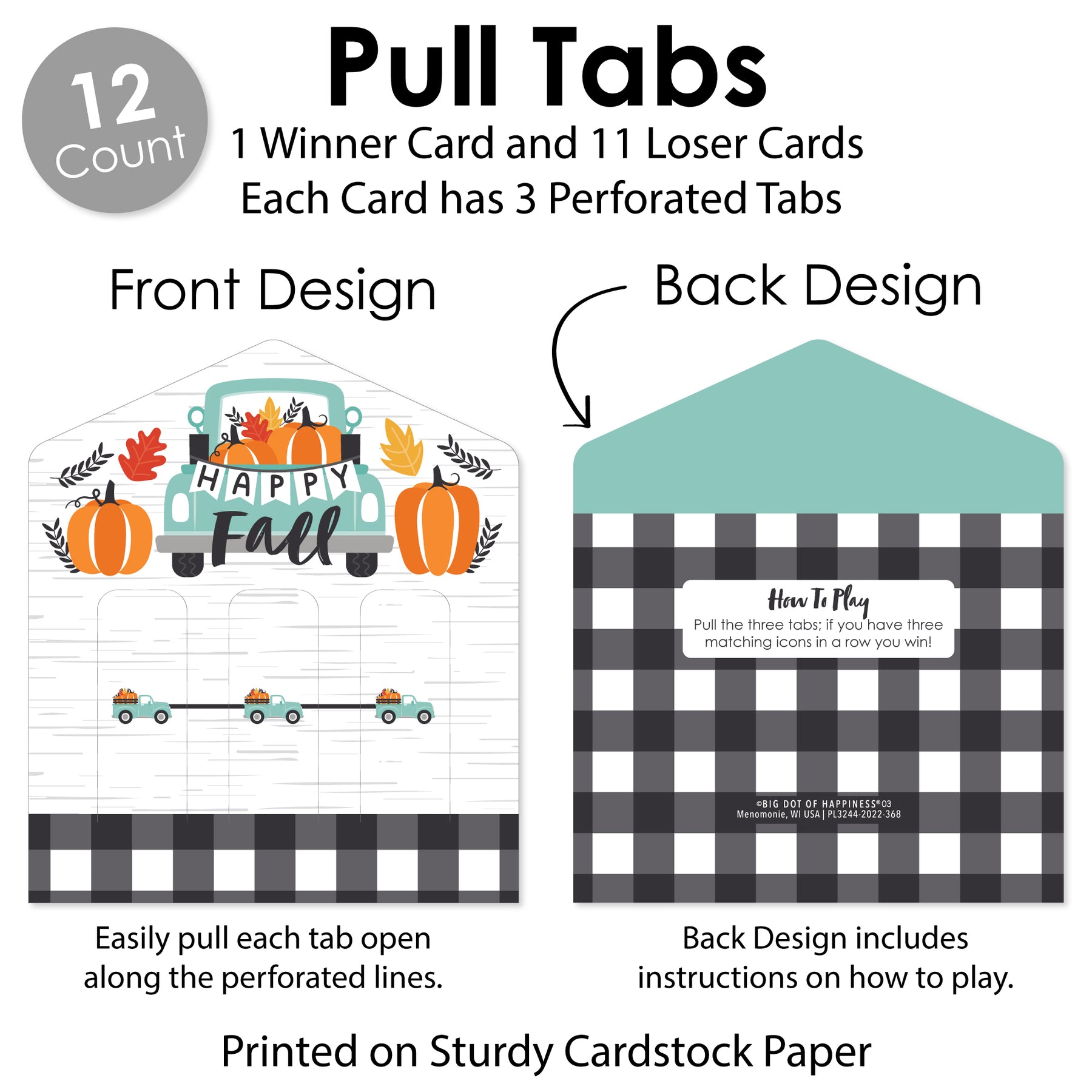 12 Count

Pull Tabs

1 Winner Card and 11 Loser Cards
Each Card has 3 Perforated Tabs

Front Design

HAPPY
Fall

Easily pull each tab open along the perforated lines.

Back Design

How To Play
Pull the three tabs; if you have three matching icons in a row you win!

©BIG DOT OF HAPPINESS®03
Menomonie, WI USA | PL3244-2022-368

Back Design includes instructions on how to play.

Printed on Sturdy Cardstock Paper