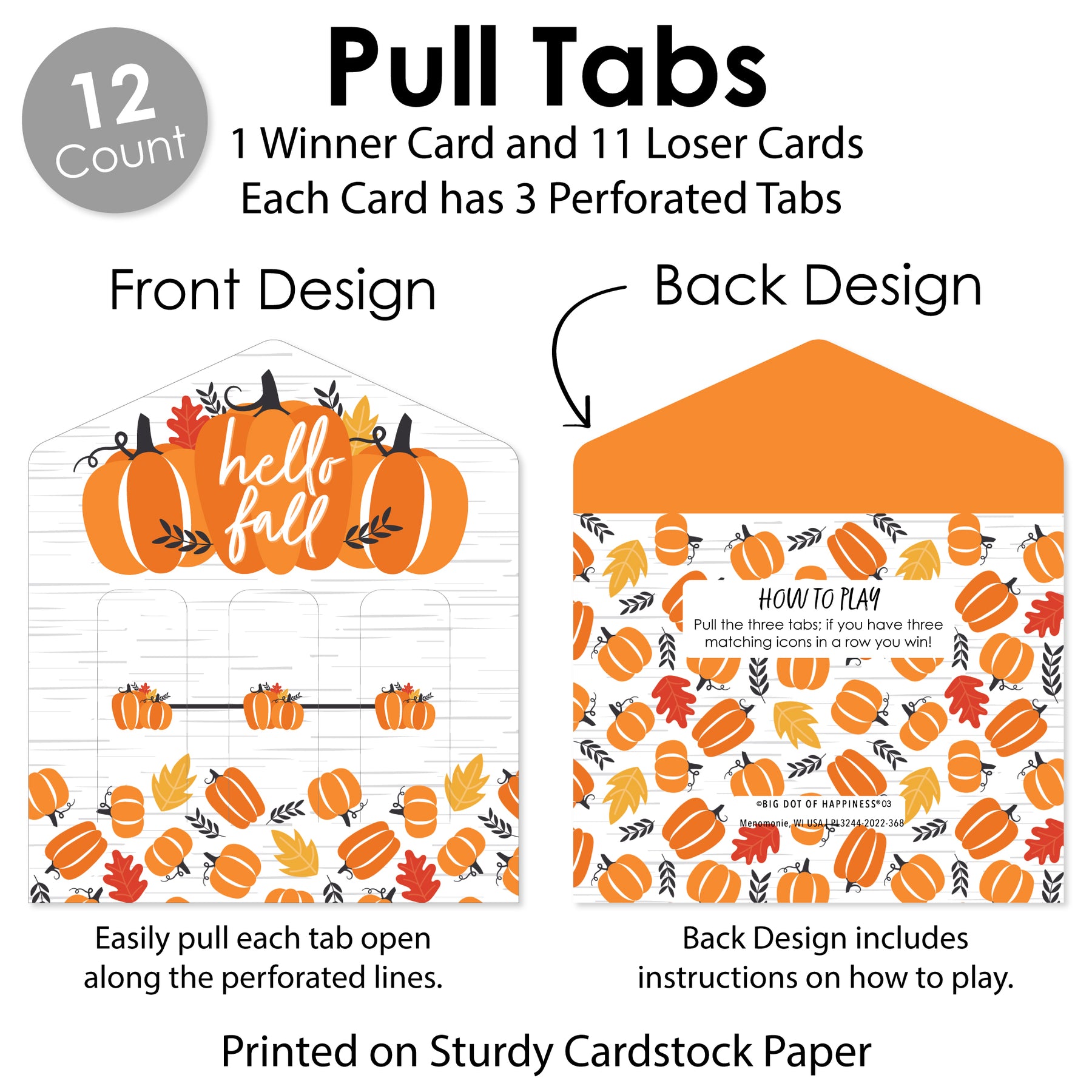 12 Count

Pull Tabs

1 Winner Card and 11 Loser Cards
Each Card has 3 Perforated Tabs

Front Design

Back Design

hello fall

HOW TO PLAY
Pull the three tabs; if you have three matching icons in a row you win!

©BIG DOT OF HAPPINESS®03
Menomonie, WI USA | PL3244-2022-368

Easily pull each tab open along the perforated lines.

Back Design includes instructions on how to play.

Printed on Sturdy Cardstock Paper