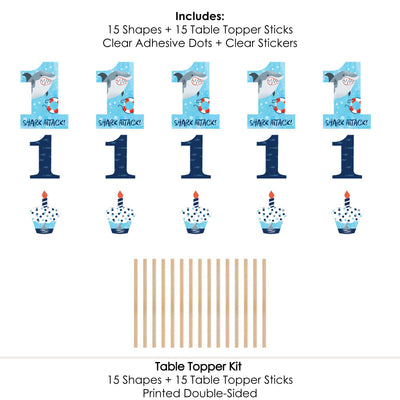 Includes:
15 Shapes + 15 Table Topper Sticks
Clear Adhesive Dots + Clear Stickers

SHARK ATTACK!
SHARK ATTACK!
SHARK ATTACK!
SHARK ATTACK!
SHARK ATTACK!

1
1
1
1
1

Table Topper Kit
15 Shapes + 15 Table Topper Sticks
Printed Double-Sided