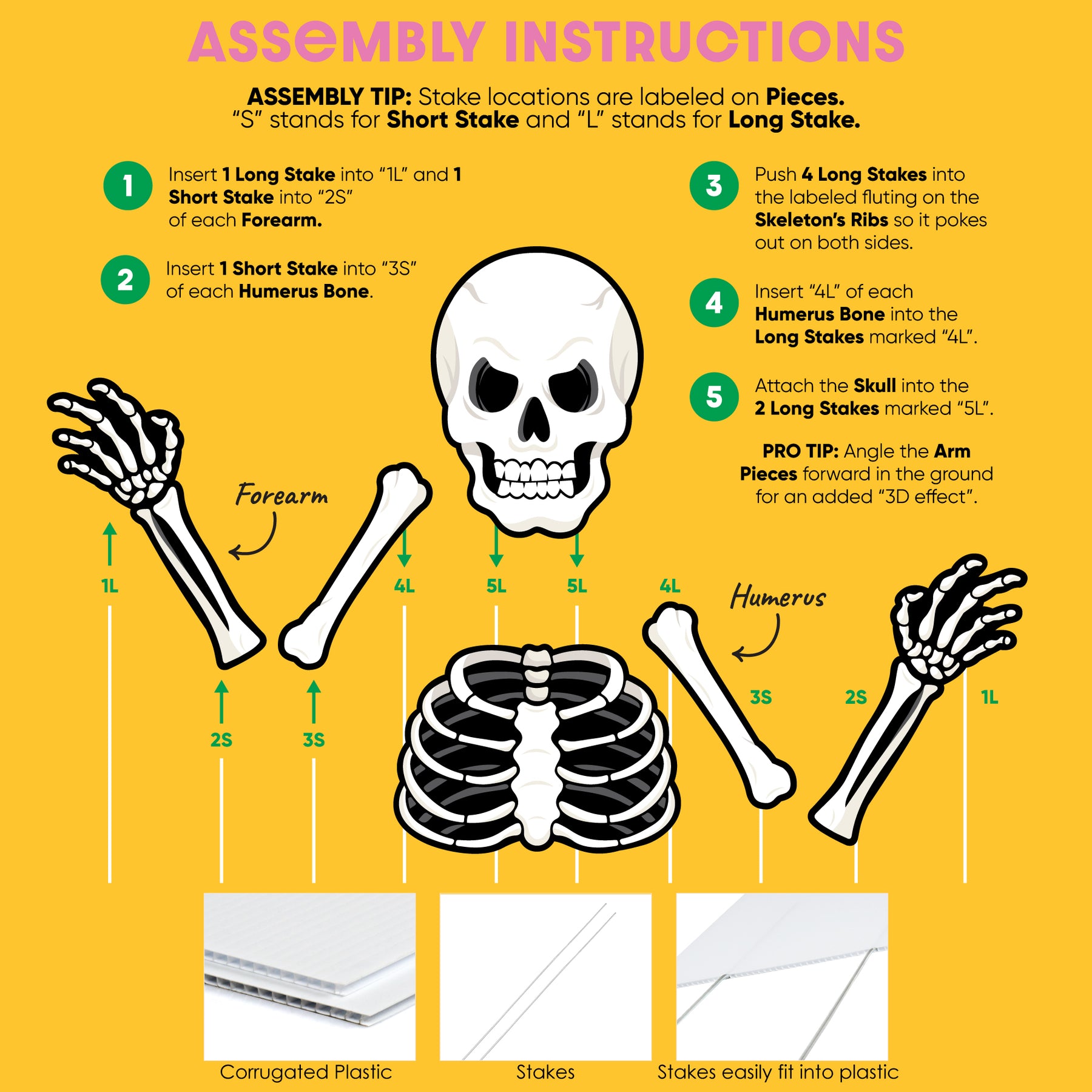 ASSEMBLY INSTRUCTIONS

ASSEMBLY TIP: Stake locations are labeled on Pieces. "S" stands for Short Stake and "L" stands for Long Stake.

1 Insert 1 Long Stake into "1L" and 1 Short Stake into "2S" of each Forearm.

2 Insert 1 Short Stake into "3S" of each Humerus Bone.

3 Push 4 Long Stakes into the labeled fluting on the Skeleton's Ribs so it pokes out on both sides.

4 Insert "4L" of each Humerus Bone into the Long Stakes marked "4L".

5 Attach the Skull into the 2 Long Stakes marked "5L".

PRO TIP: Angle the Arm Pieces forward in the ground for an added "3D effect".

Forearm

Humerus

1L

4L

5L

5L

4L

2S

3S

3S

2S

1L

Corrugated Plastic

Stakes

Stakes easily fit into plastic