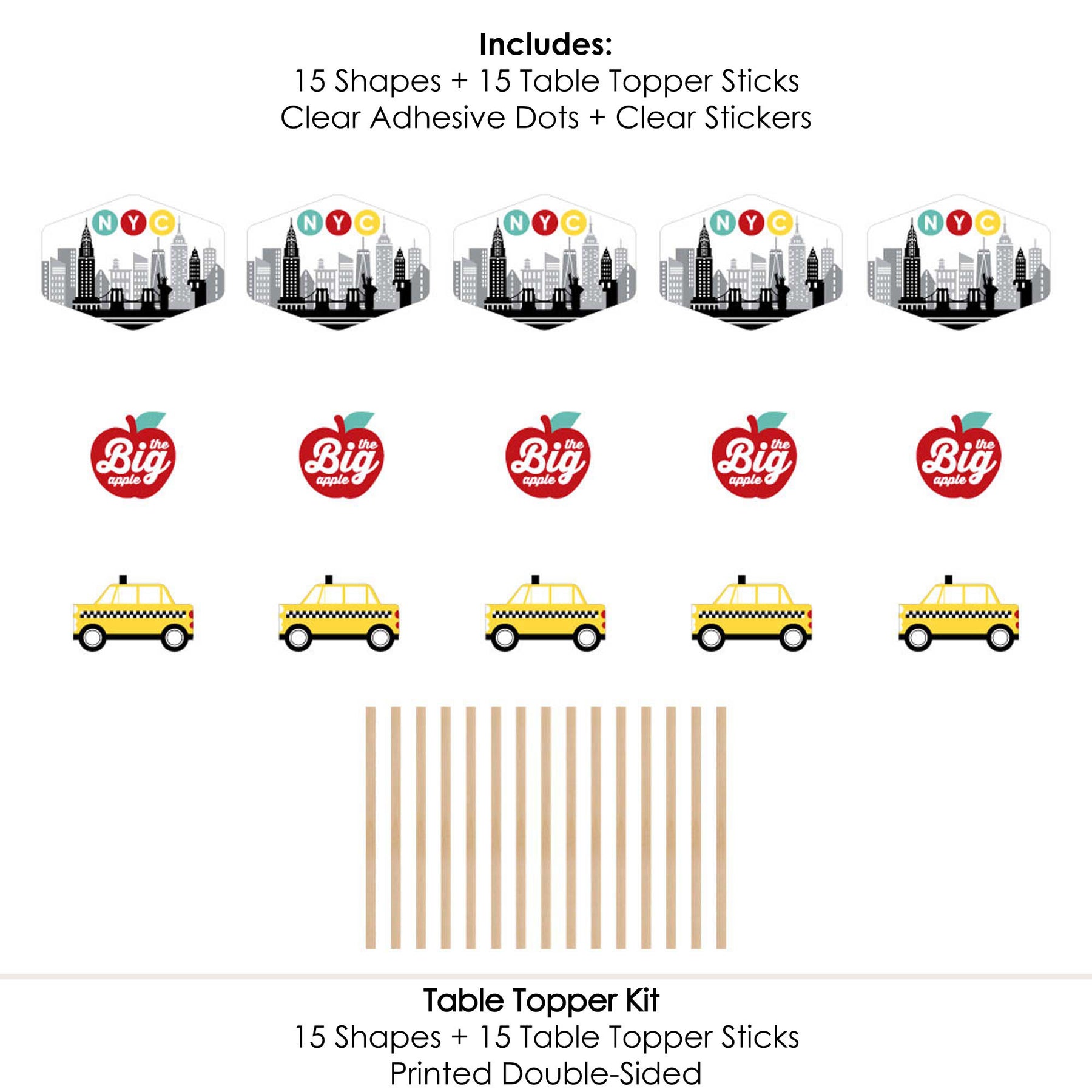 Includes:
15 Shapes + 15 Table Topper Sticks
Clear Adhesive Dots + Clear Stickers

NYC NYC NYC NYC NYC

the Big apple the Big apple the Big apple the Big apple the Big apple

Table Topper Kit
15 Shapes + 15 Table Topper Sticks
Printed Double-Sided