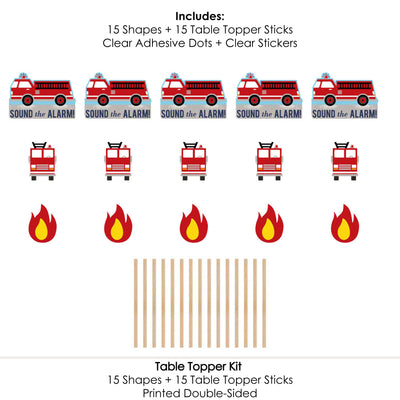 Includes:
15 Shapes + 15 Table Topper Sticks
Clear Adhesive Dots + Clear Stickers

SOUND the ALARM!

SOUND the ALARM!

SOUND the ALARM!

SOUND the ALARM!

SOUND the ALARM!

Table Topper Kit
15 Shapes + 15 Table Topper Sticks
Printed Double-Sided